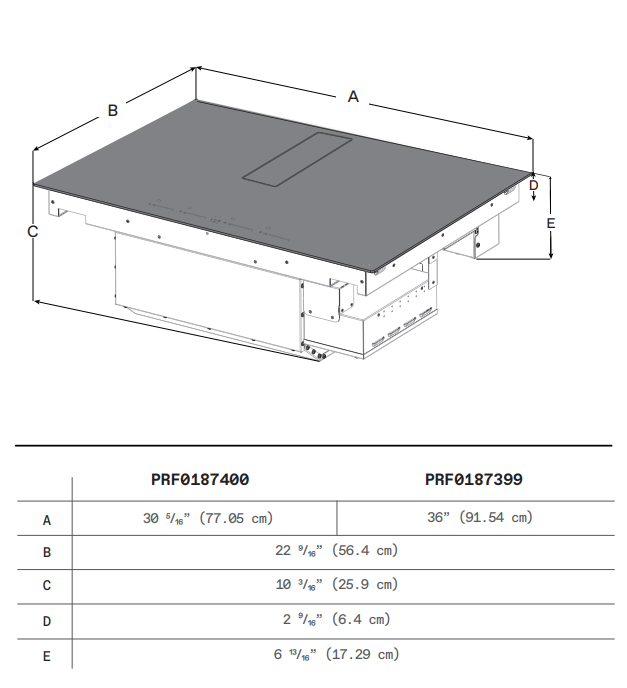 A

B

C

D

E

| | PRF0187400 | PRF0187399 |
|---|---|---|
| A | 30 $^{5}/_{16}$" (77.05 cm) | 36" (91.54 cm) |
| B | 22 $^{9}/_{16}$" (56.4 cm) | |
| C | 10 $^{3}/_{16}$" (25.9 cm) | |
| D | 2 $^{9}/_{16}$" (6.4 cm) | |
| E | 6 $^{13}/_{16}$" (17.29 cm) | |