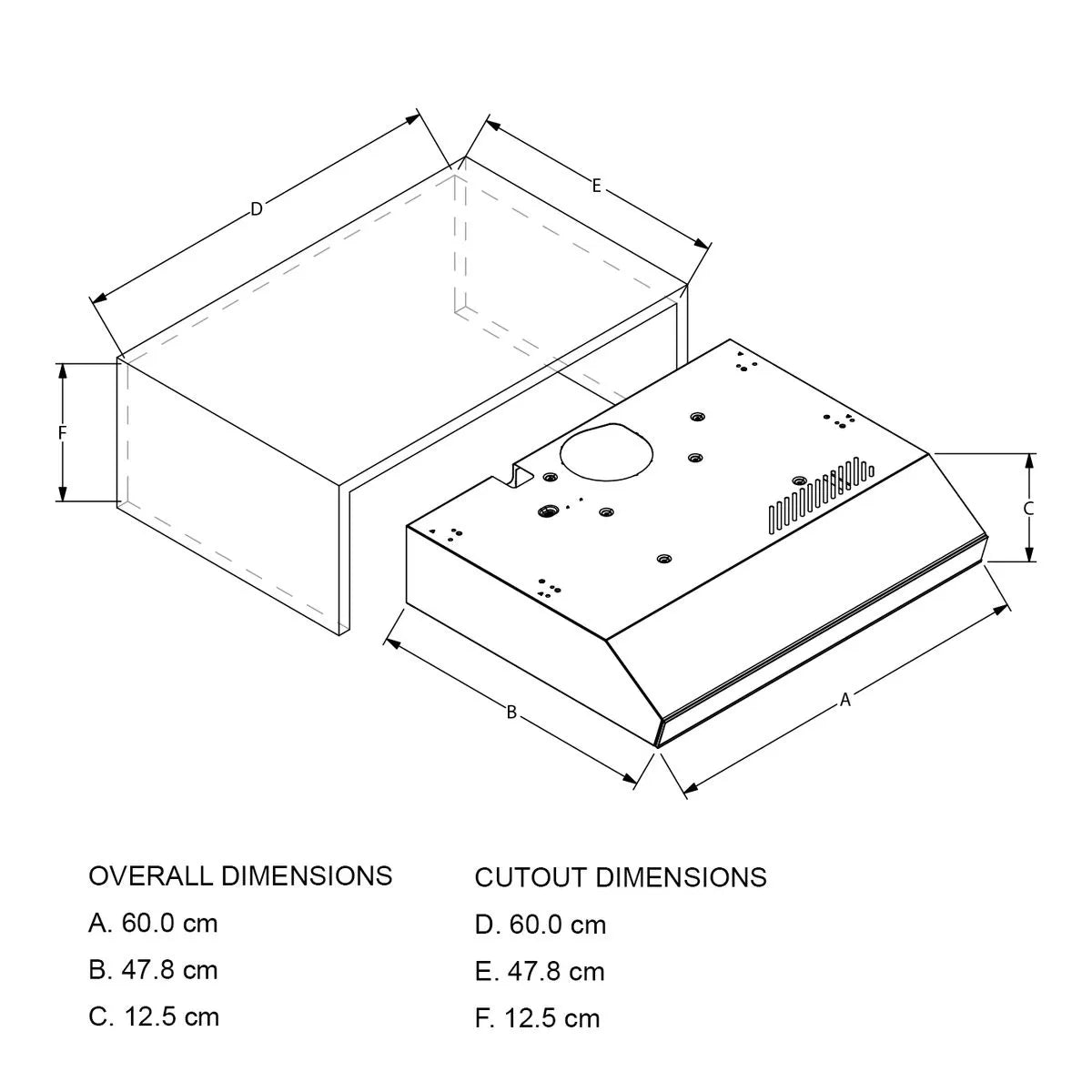 D

E

F

C

B

A

OVERALL DIMENSIONS

A. 60.0 cm

B. 47.8 cm

C. 12.5 cm

CUTOUT DIMENSIONS

D. 60.0 cm

E. 47.8 cm

F. 12.5 cm